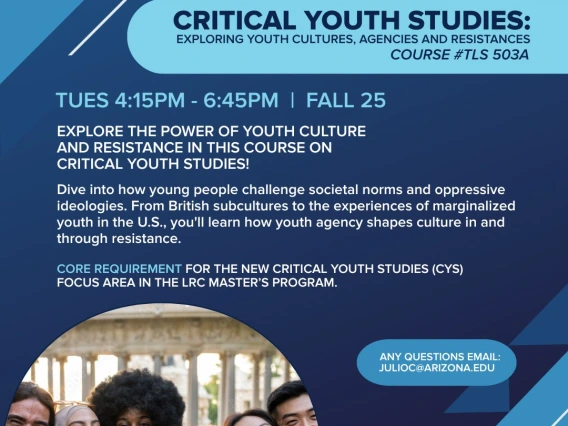 CRITICAL YOUTH STUDIES:
EXPLORING YOUTH CULTURES, AGENCIES AND RESISTANCES
COURSE #TLS 503A

TUES 4:15PM - 6:45PM | FALL 25

EXPLORE THE POWER OF YOUTH CULTURE AND RESISTANCE IN THIS COURSE ON CRITICAL YOUTH STUDIES!

Dive into how young people challenge societal norms and oppressive ideologies. From British subcultures to the experiences of marginalized youth in the U.S., you'll learn how youth agency shapes culture in and through resistance.

CORE REQUIREMENT FOR THE NEW CRITICAL YOUTH STUDIES (CYS) FOCUS AREA IN THE LRC MASTER'S PROGRAM.

ANY QUESTIONS EMAIL:
JULIOC@ARIZONA.EDU